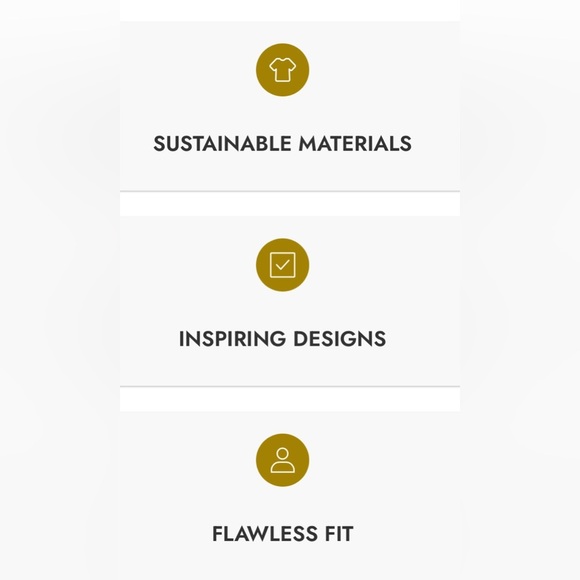 SUSTAINABLE MATERIALS

INSPIRING DESIGNS

FLAWLESS FIT